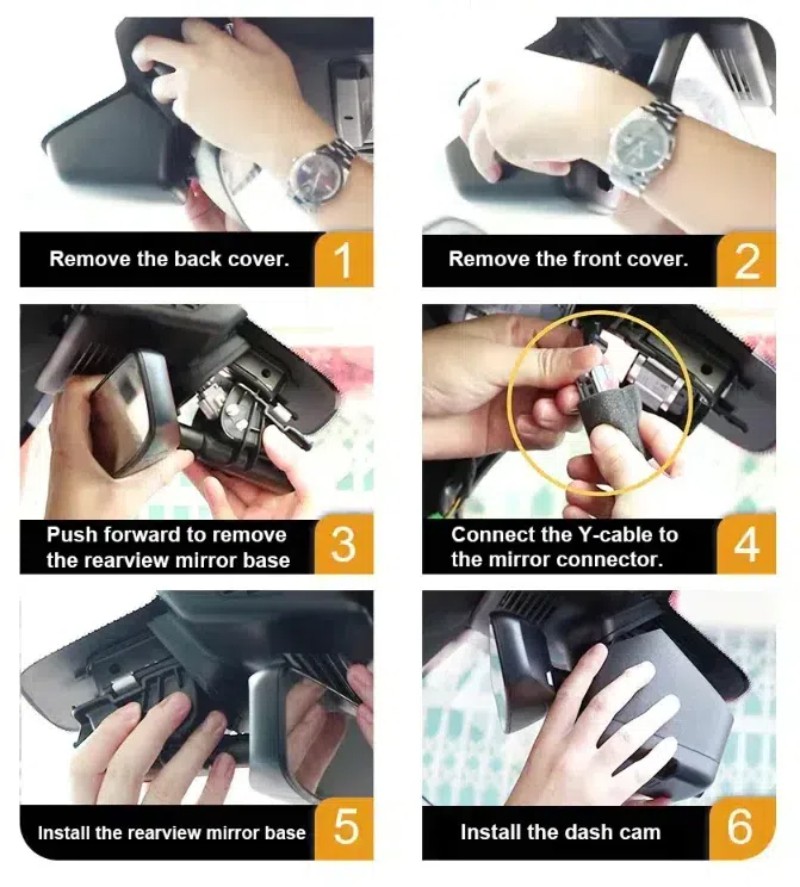 Remove the back cover. 1

Remove the front cover. 2

Push forward to remove the rearview mirror base 3

Connect the Y-cable to the mirror connector. 4

Install the rearview mirror base 5

Install the dash cam 6